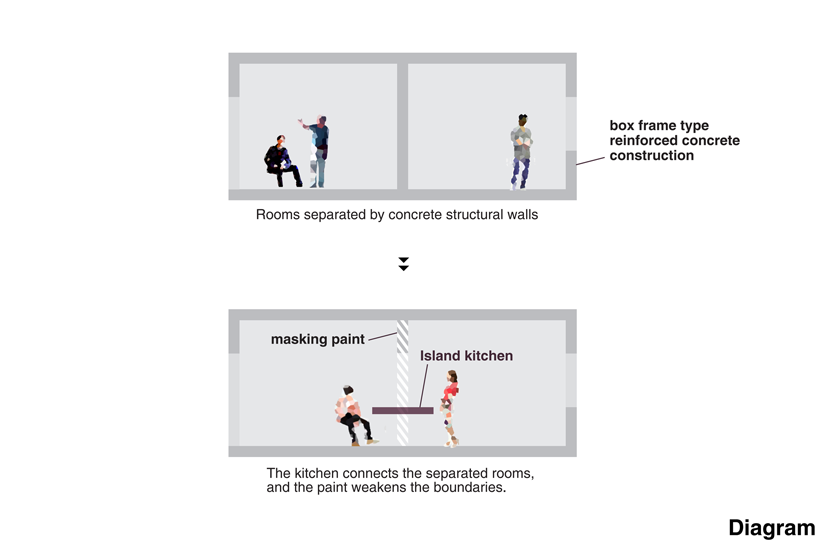 box frame type reinforced concrete construction

Rooms separated by concrete structural walls

masking paint

Island kitchen

The kitchen connects the separated rooms, and the paint weakens the boundaries.

Diagram